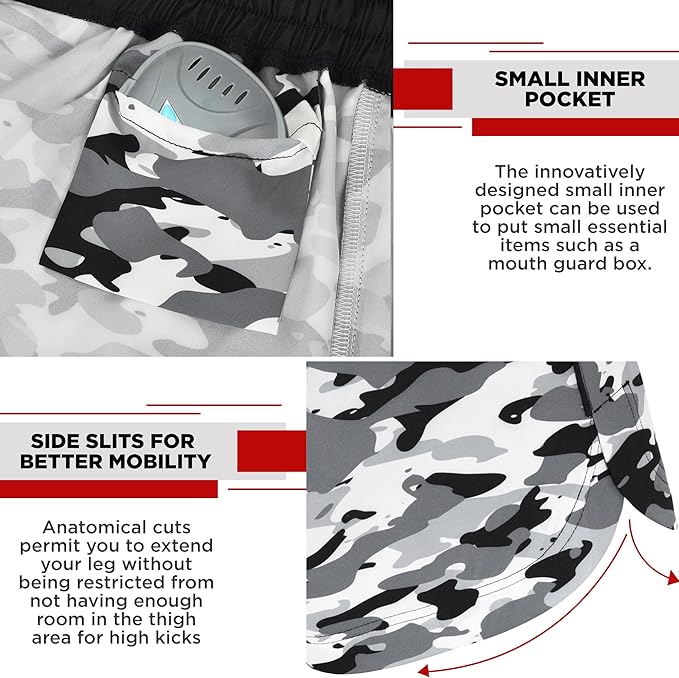 SMALL INNER POCKET

The innovatively designed small inner pocket can be used to put small essential items such as a mouth guard box.

SIDE SLITS FOR BETTER MOBILITY

Anatomical cuts permit you to extend your leg without being restricted from not having enough room in the thigh area for high kicks